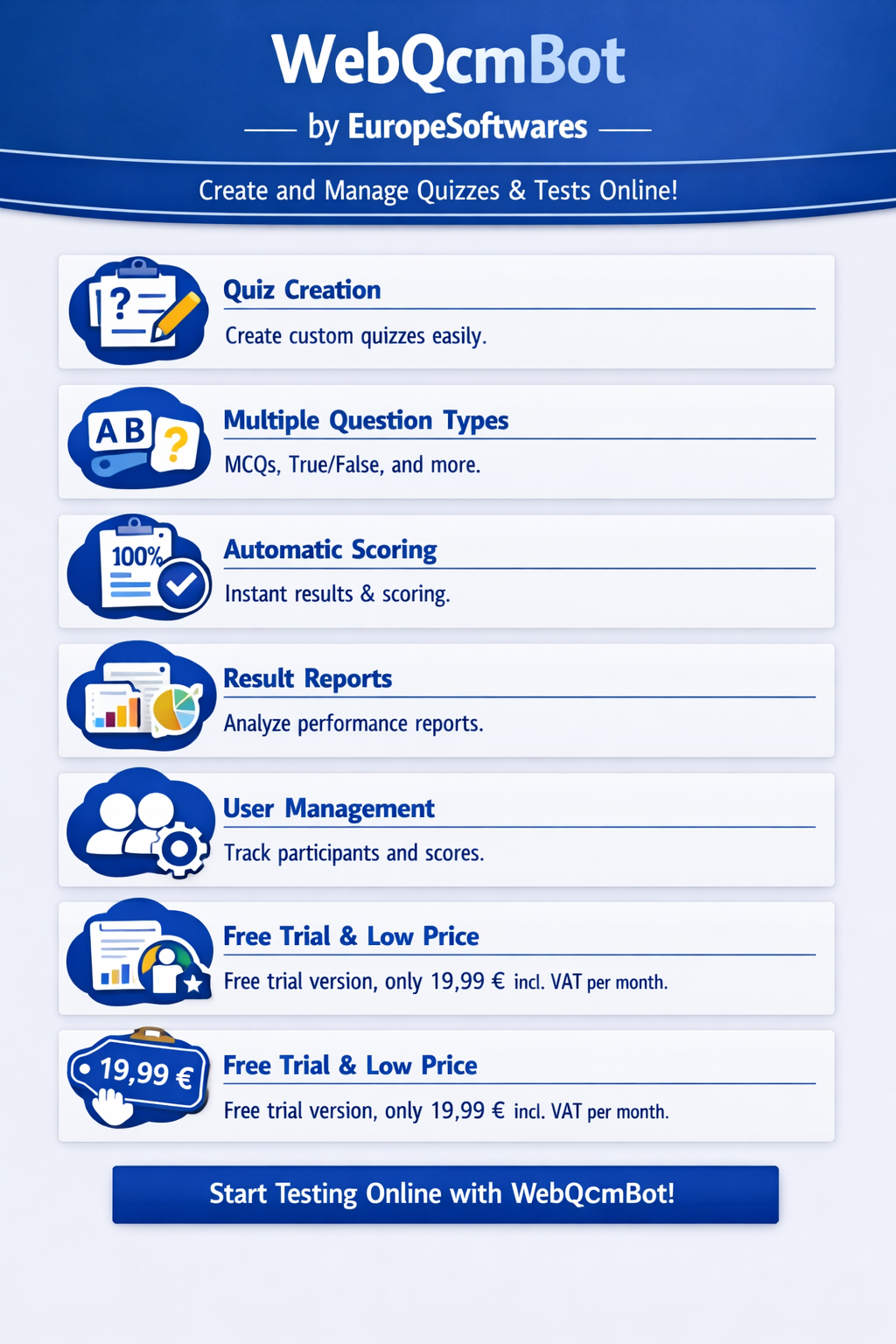 WebQcmBot

by EuropeSoftwares

Create and Manage Quizzes & Tests Online!

?

Quiz Creation

Create custom quizzes easily.

A B ?

Multiple Question Types

MCQs, True/False, and more.

100%

Automatic Scoring

Instant results & scoring.

Result Reports

Analyze performance reports.

User Management

Track participants and scores.

Free Trial & Low Price

Free trial version, only 19,99 € incl. VAT per month.

19,99 €

Free Trial & Low Price

Free trial version, only 19,99 € incl. VAT per month.

Start Testing Online with WebQcmBot!