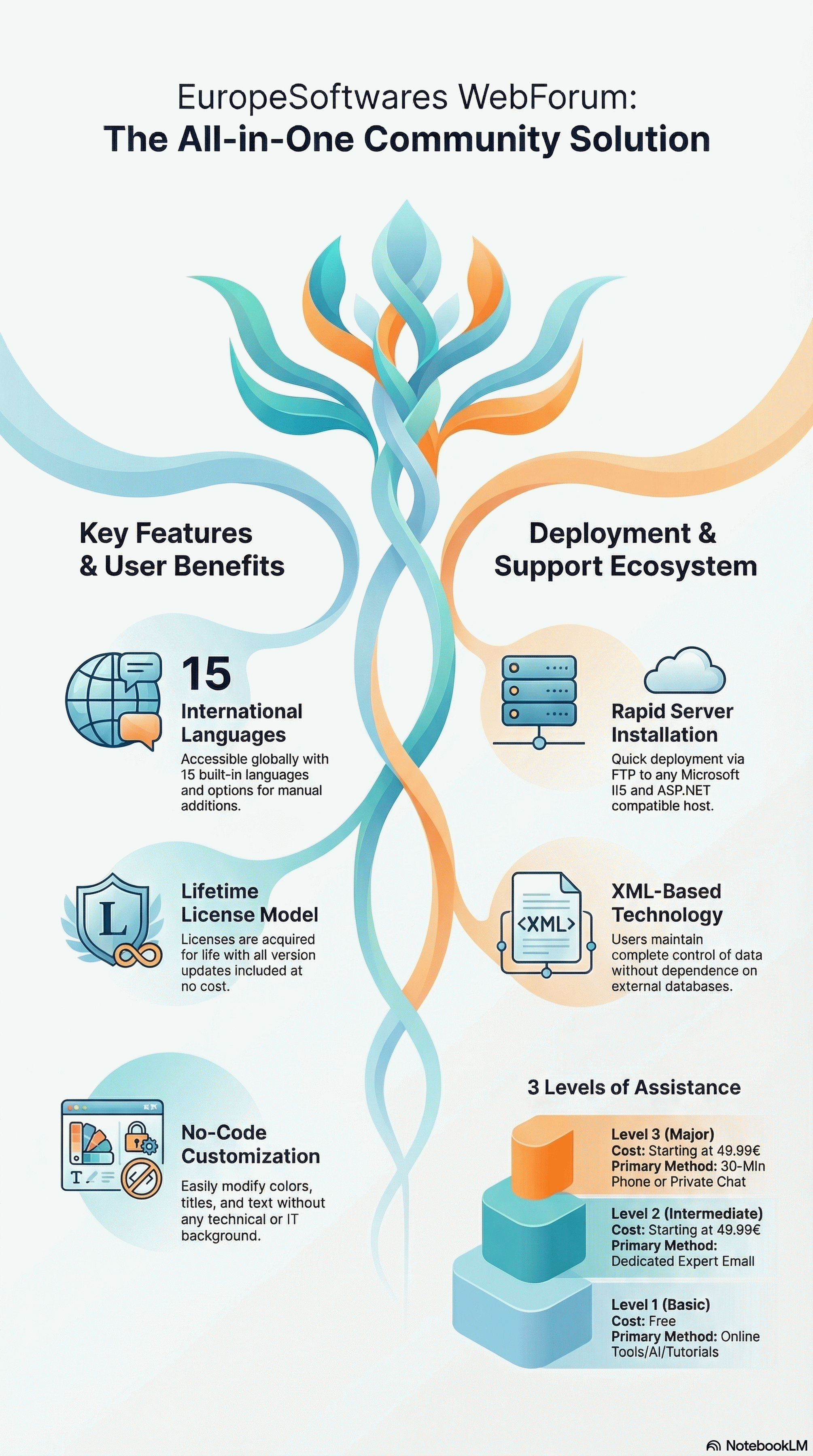 EuropeSoftwares WebForum:
The All-in-One Community Solution

Key Features & User Benefits

15
International Languages
Accessible globally with 15 built-in languages and options for manual additions.

L
Lifetime License Model
Licenses are acquired for life with all version updates included at no cost.

T
No-Code Customization
Easily modify colors, titles, and text without any technical or IT background.

Deployment & Support Ecosystem

Rapid Server Installation
Quick deployment via FTP to any Microsoft II5 and ASP.NET compatible host.

<XML>
XML-Based Technology
Users maintain complete control of data without dependence on external databases.

3 Levels of Assistance

Level 3 (Major)
Cost: Starting at 49.99€
Primary Method: 30-MIn Phone or Private Chat

Level 2 (Intermediate)
Cost: Starting at 49.99€
Primary Method: Dedicated Expert Email

Level 1 (Basic)
Cost: Free
Primary Method: Online Tools/AI/Tutorials

NotebookLM