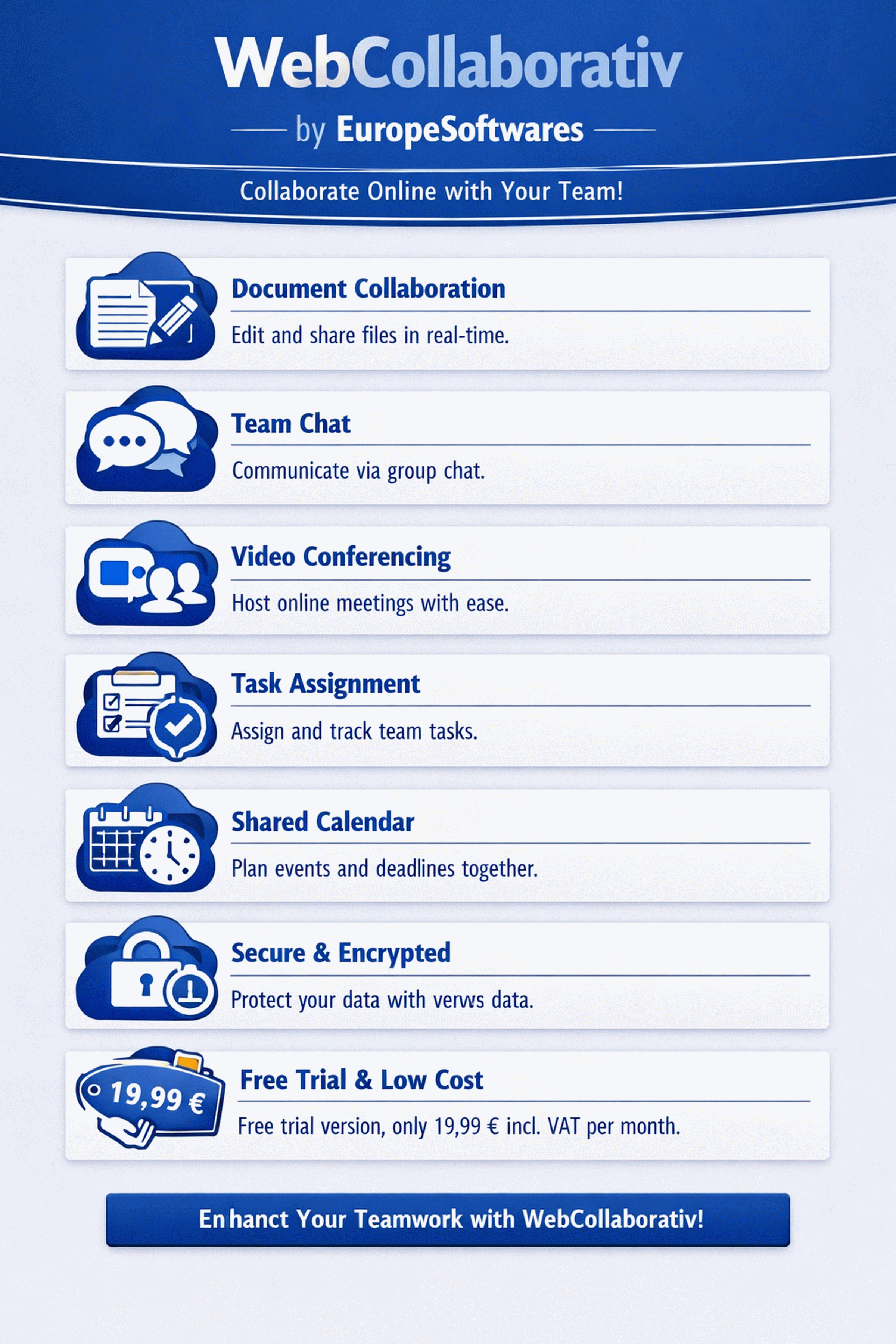 WebCollaborativ

by EuropeSoftwares

Collaborate Online with Your Team!

Document Collaboration

Edit and share files in real-time.

Team Chat

Communicate via group chat.

Video Conferencing

Host online meetings with ease.

Task Assignment

Assign and track team tasks.

Shared Calendar

Plan events and deadlines together.

Secure & Encrypted

Protect your data with verws data.

19,99 €

Free Trial & Low Cost

Free trial version, only 19,99 € incl. VAT per month.

Enhanct Your Teamwork with WebCollaborativ!