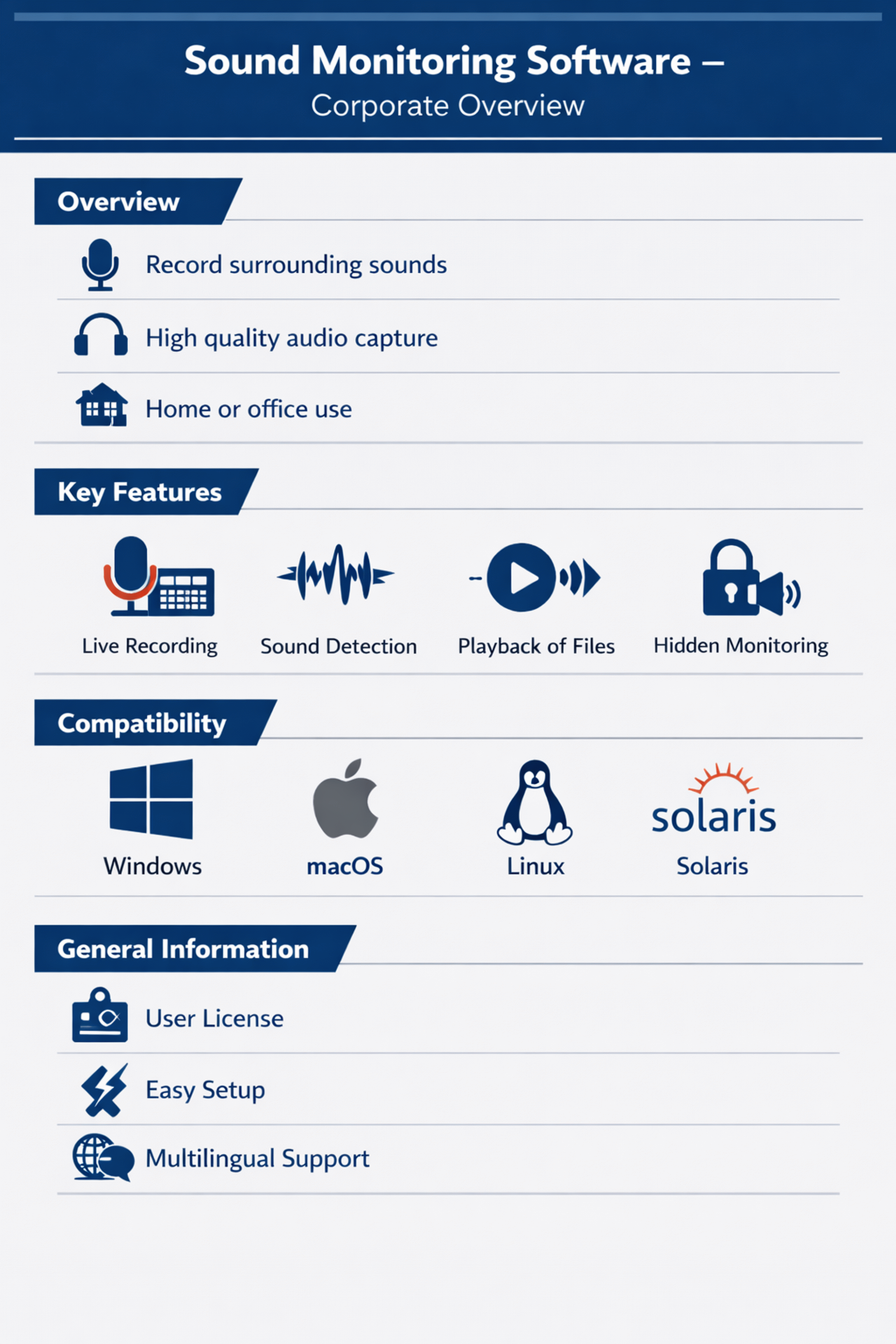 Sound Monitoring Software –
Corporate Overview

Overview

Record surrounding sounds

High quality audio capture

Home or office use

Key Features

Live Recording

Sound Detection

Playback of Files

Hidden Monitoring

Compatibility

Windows

macOS

Linux

solaris

Solaris

General Information

User License

Easy Setup

Multilingual Support