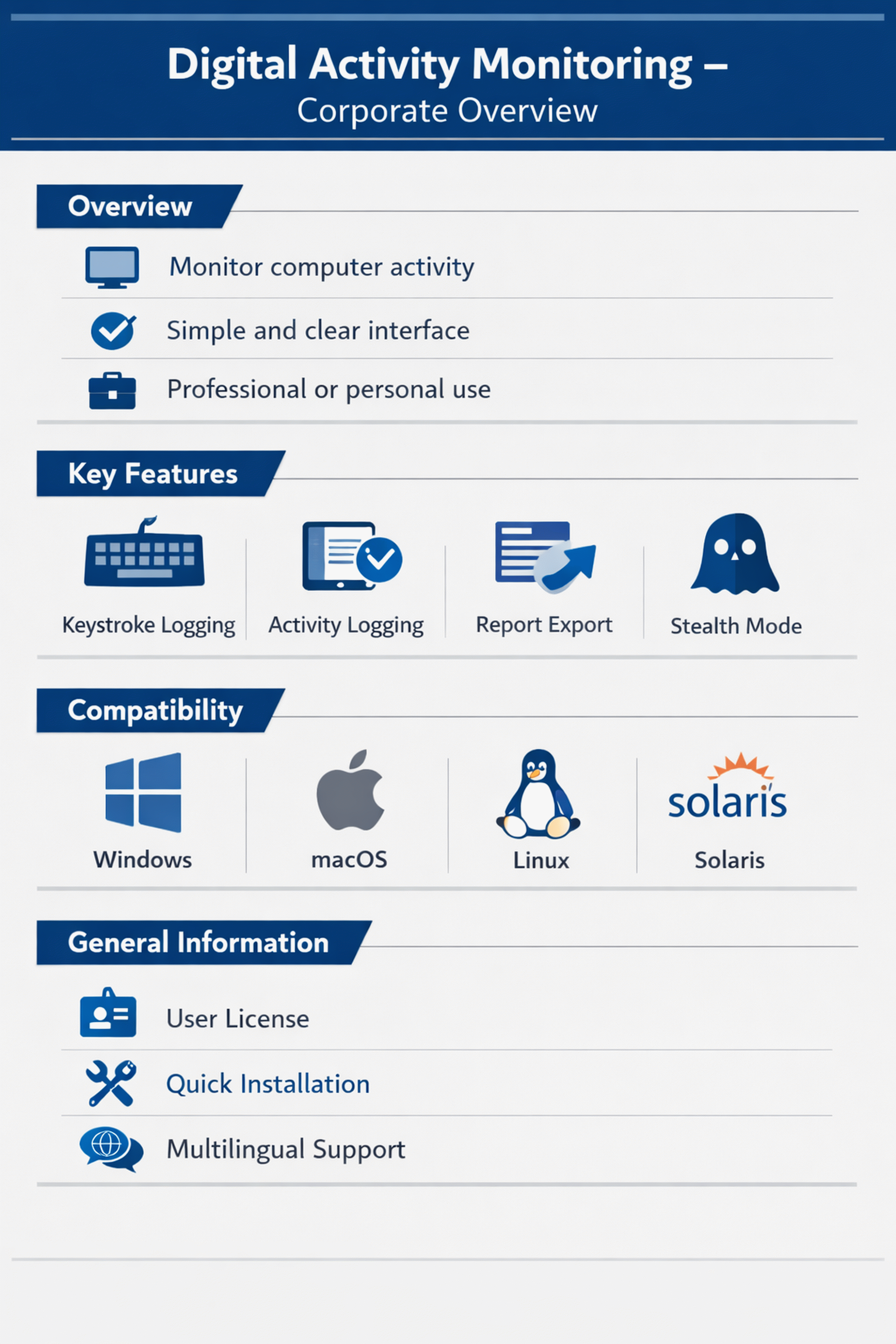 Digital Activity Monitoring –
Corporate Overview

Overview

Monitor computer activity

Simple and clear interface

Professional or personal use

Key Features

Keystroke Logging

Activity Logging

Report Export

Stealth Mode

Compatibility

Windows

macOS

Linux

solaris

Solaris

General Information

User License

Quick Installation

Multilingual Support