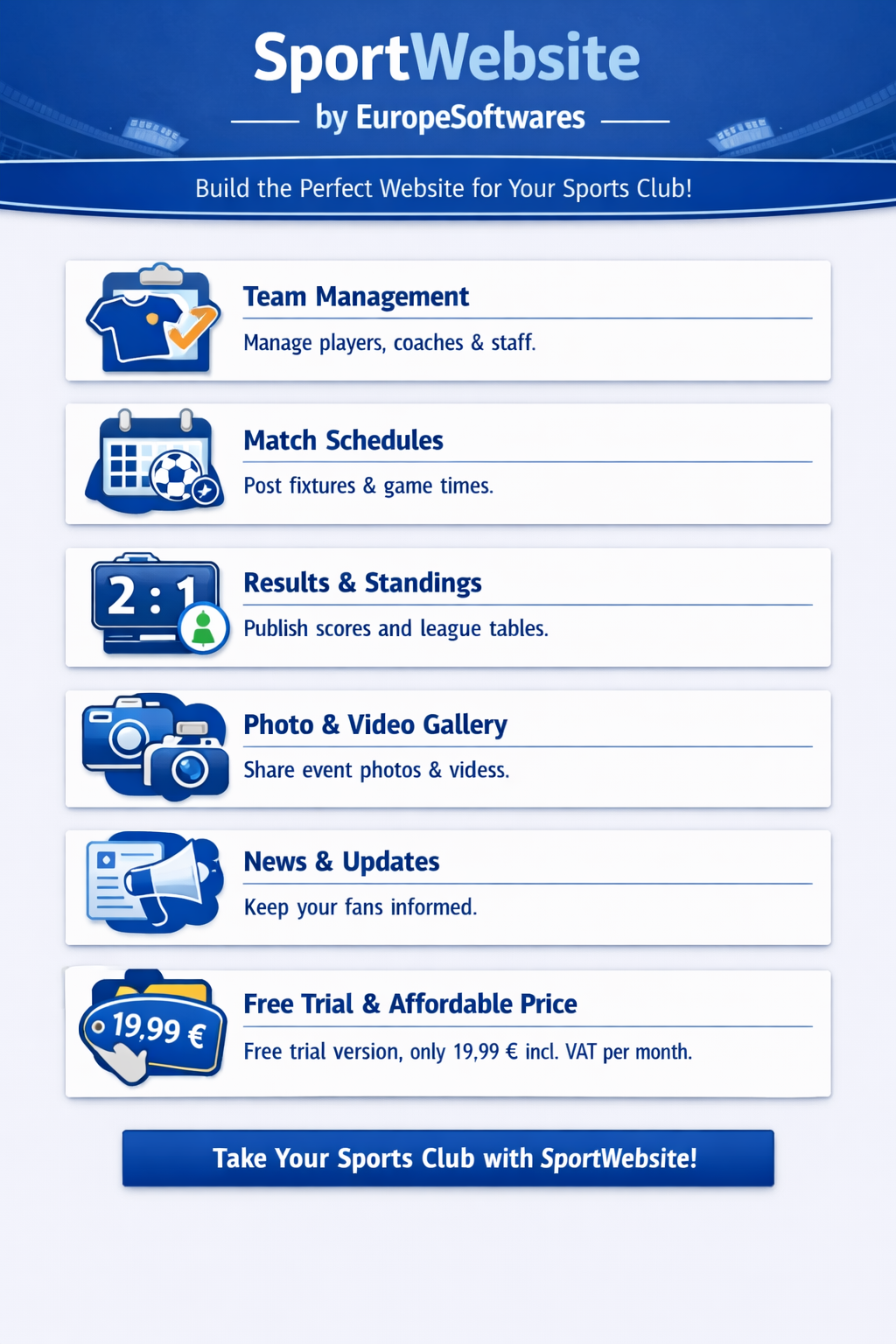 SportWebsite
by EuropeSoftwares

Build the Perfect Website for Your Sports Club!

Team Management
Manage players, coaches & staff.

Match Schedules
Post fixtures & game times.

2 : 1
Results & Standings
Publish scores and league tables.

Photo & Video Gallery
Share event photos & videss.

News & Updates
Keep your fans informed.

19,99 €
Free Trial & Affordable Price
Free trial version, only 19,99 € incl. VAT per month.

Take Your Sports Club with SportWebsite!