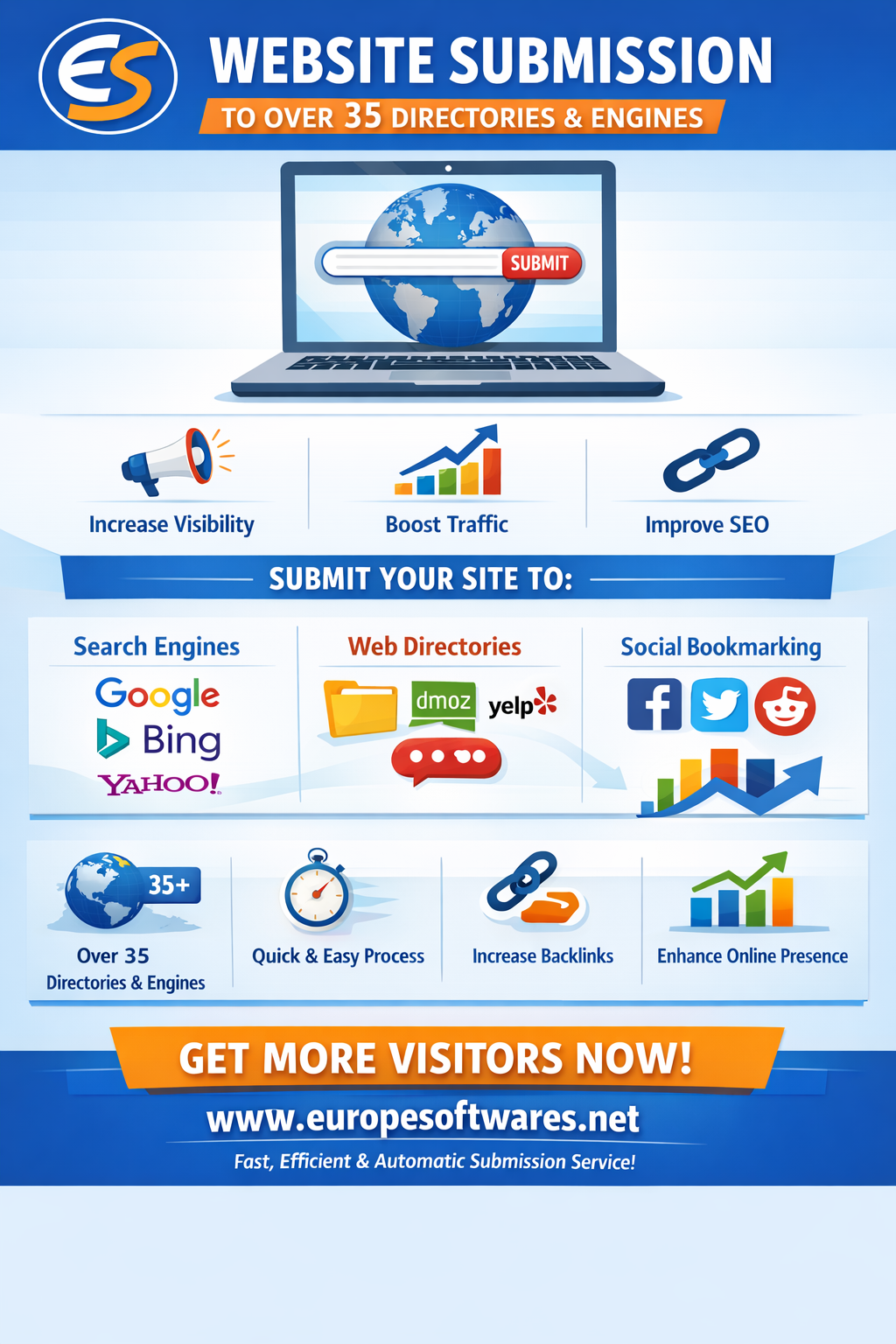 ES

WEBSITE SUBMISSION

TO OVER 35 DIRECTORIES & ENGINES

SUBMIT

Increase Visibility

Boost Traffic

Improve SEO

SUBMIT YOUR SITE TO:

Search Engines

Google

Bing

YAHOO!

Web Directories

dmoz

yelp

Social Bookmarking

35+

Over 35 Directories & Engines

Quick & Easy Process

Increase Backlinks

Enhance Online Presence

GET MORE VISITORS NOW!

www.europesoftwares.net

Fast, Efficient & Automatic Submission Service!