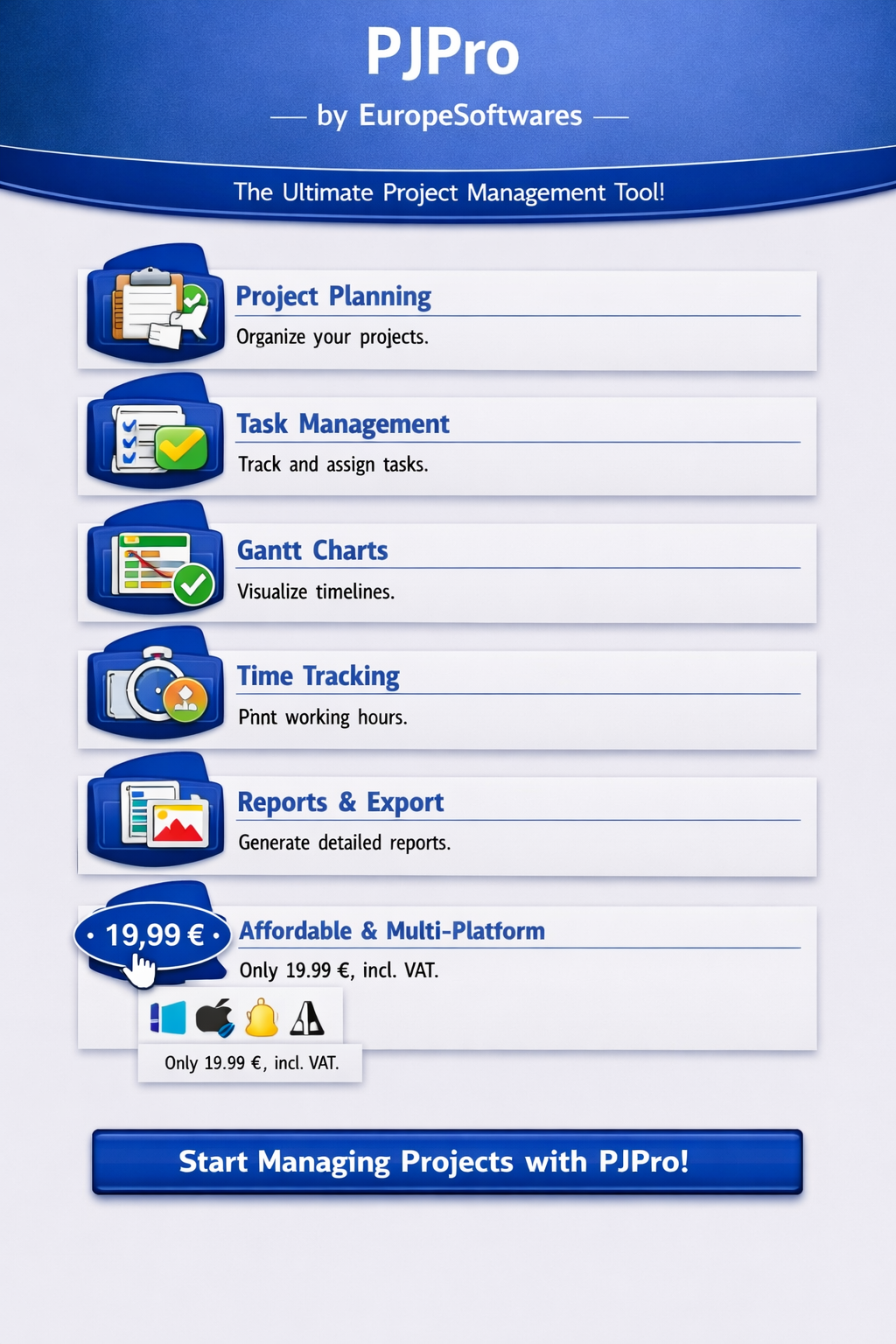 PJPro

— by EuropeSoftwares —

The Ultimate Project Management Tool!

Project Planning

Organize your projects.

Task Management

Track and assign tasks.

Gantt Charts

Visualize timelines.

Time Tracking

Pnnt working hours.

Reports & Export

Generate detailed reports.

• 19,99 € •

Affordable & Multi-Platform

Only 19.99 €, incl. VAT.

Only 19.99 €, incl. VAT.

Start Managing Projects with PJPro!