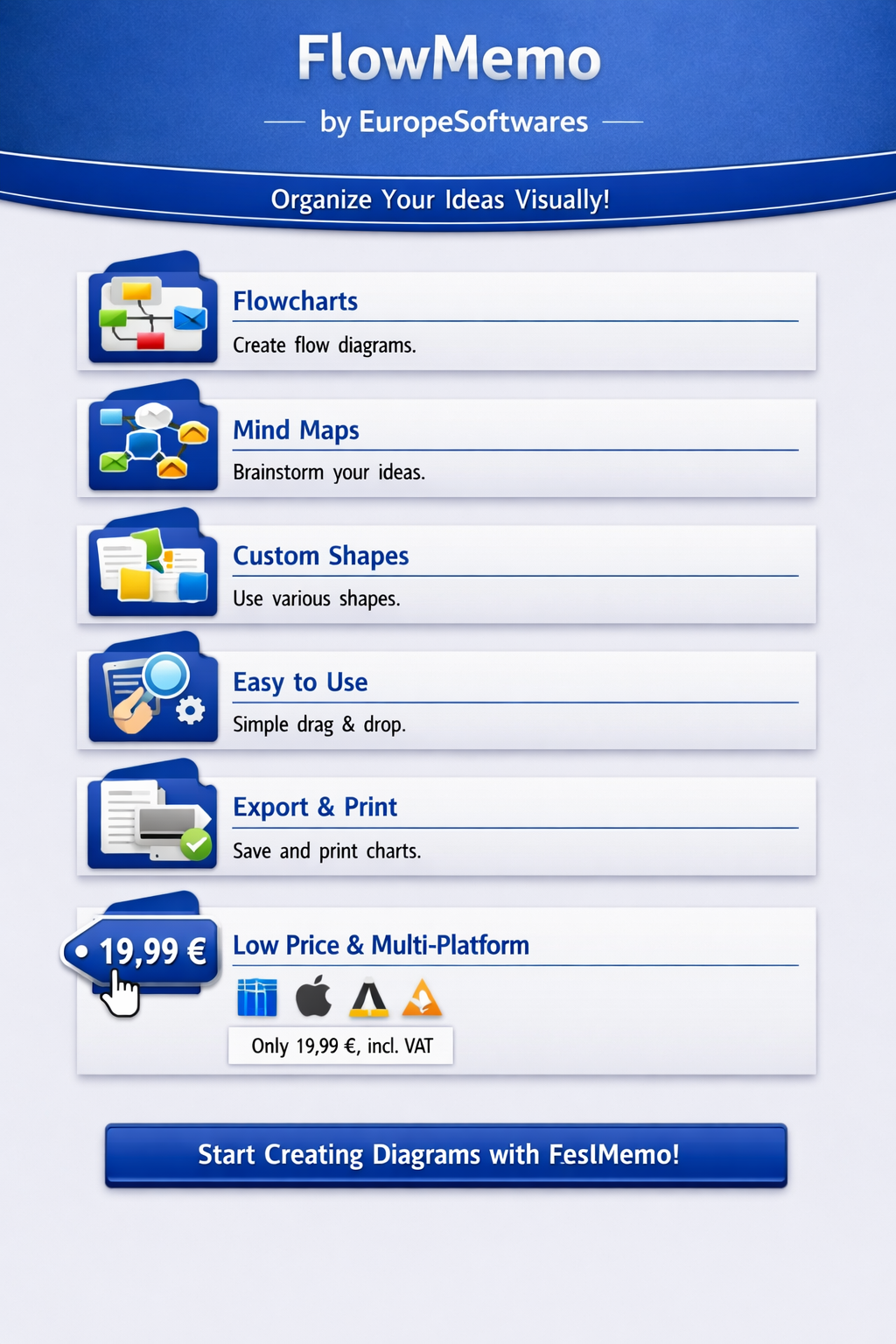 FlowMemo

by EuropeSoftwares

Organize Your Ideas Visually!

Flowcharts

Create flow diagrams.

Mind Maps

Brainstorm your ideas.

Custom Shapes

Use various shapes.

Easy to Use

Simple drag & drop.

Export & Print

Save and print charts.

19,99 €

Low Price & Multi-Platform

Only 19,99 €, incl. VAT

Start Creating Diagrams with FeslMemo!