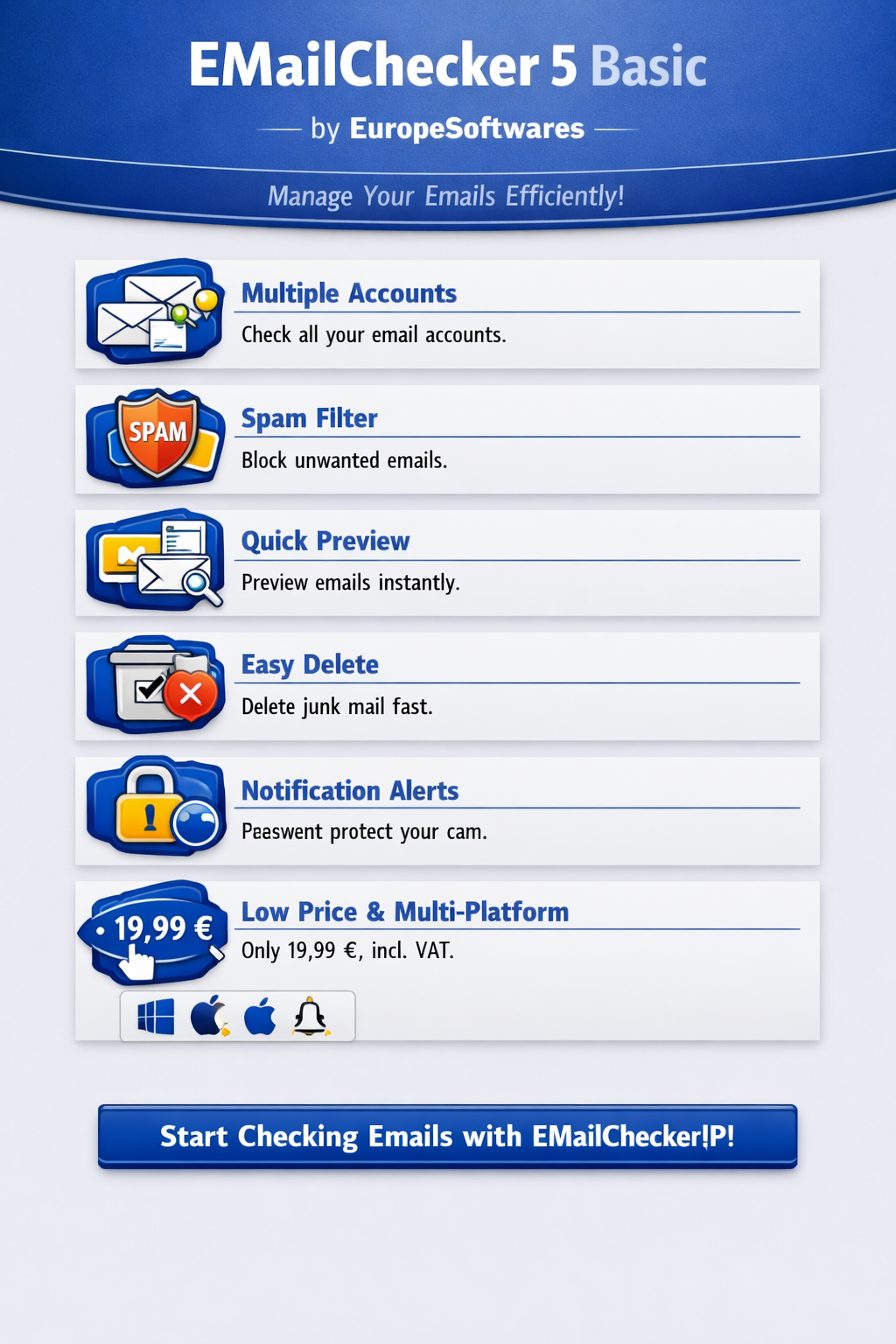 EMailChecker 5 Basic

by EuropeSoftwares

Manage Your Emails Efficiently!

Multiple Accounts

Check all your email accounts.

SPAM

Spam Filter

Block unwanted emails.

Quick Preview

Preview emails instantly.

Easy Delete

Delete junk mail fast.

Notification Alerts

Peaswent protect your cam.

• 19,99 €

Low Price & Multi-Platform

Only 19,99 €, incl. VAT.

Start Checking Emails with EMailChecker!P!