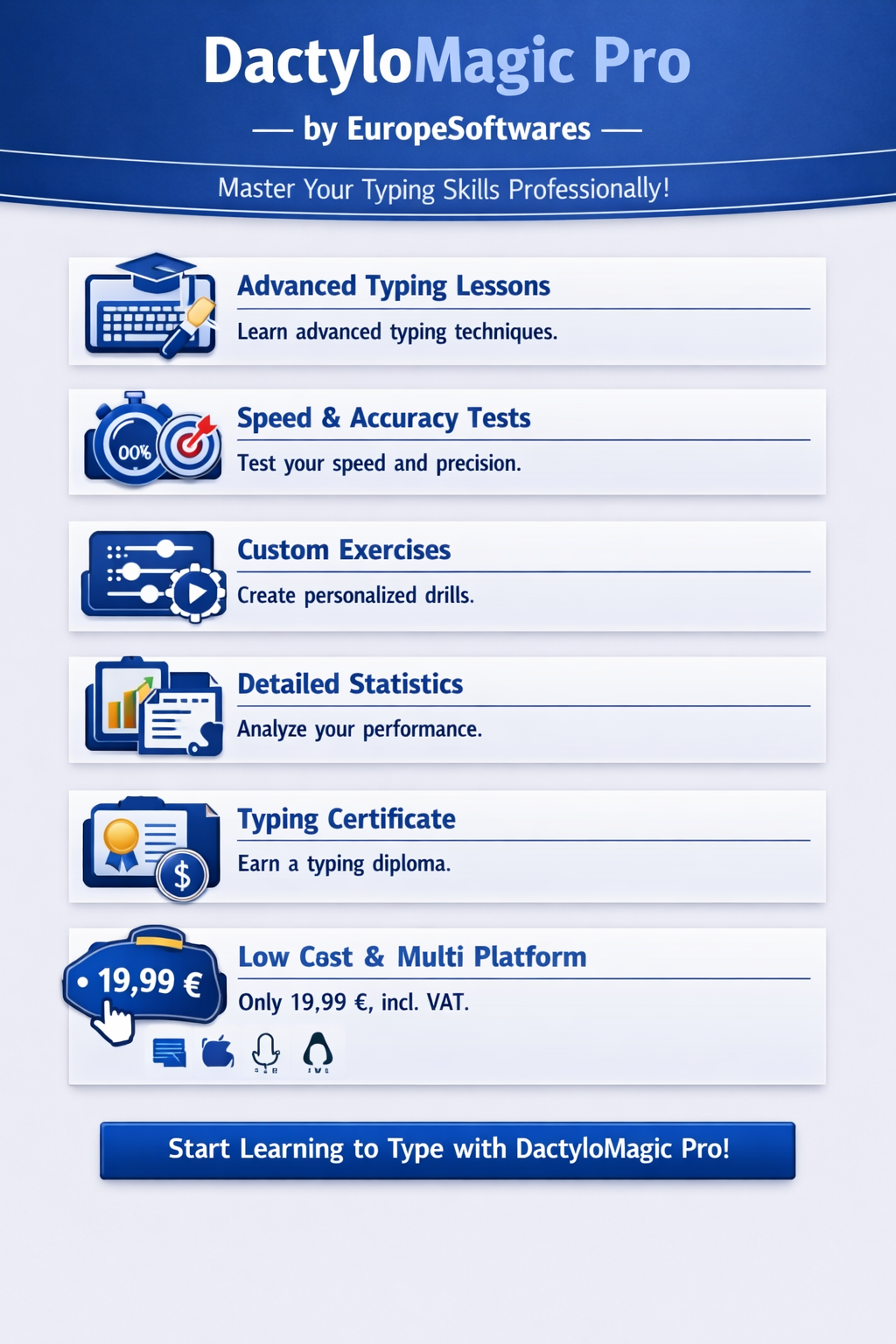 DactyloMagic Pro

— by EuropeSoftwares —

Master Your Typing Skills Professionally!

Advanced Typing Lessons

Learn advanced typing techniques.

00%

Speed & Accuracy Tests

Test your speed and precision.

Custom Exercises

Create personalized drills.

Detailed Statistics

Analyze your performance.

$

Typing Certificate

Earn a typing diploma.

• 19,99 €

Low Cost & Multi Platform

Only 19,99 €, incl. VAT.

Start Learning to Type with DactyloMagic Pro!