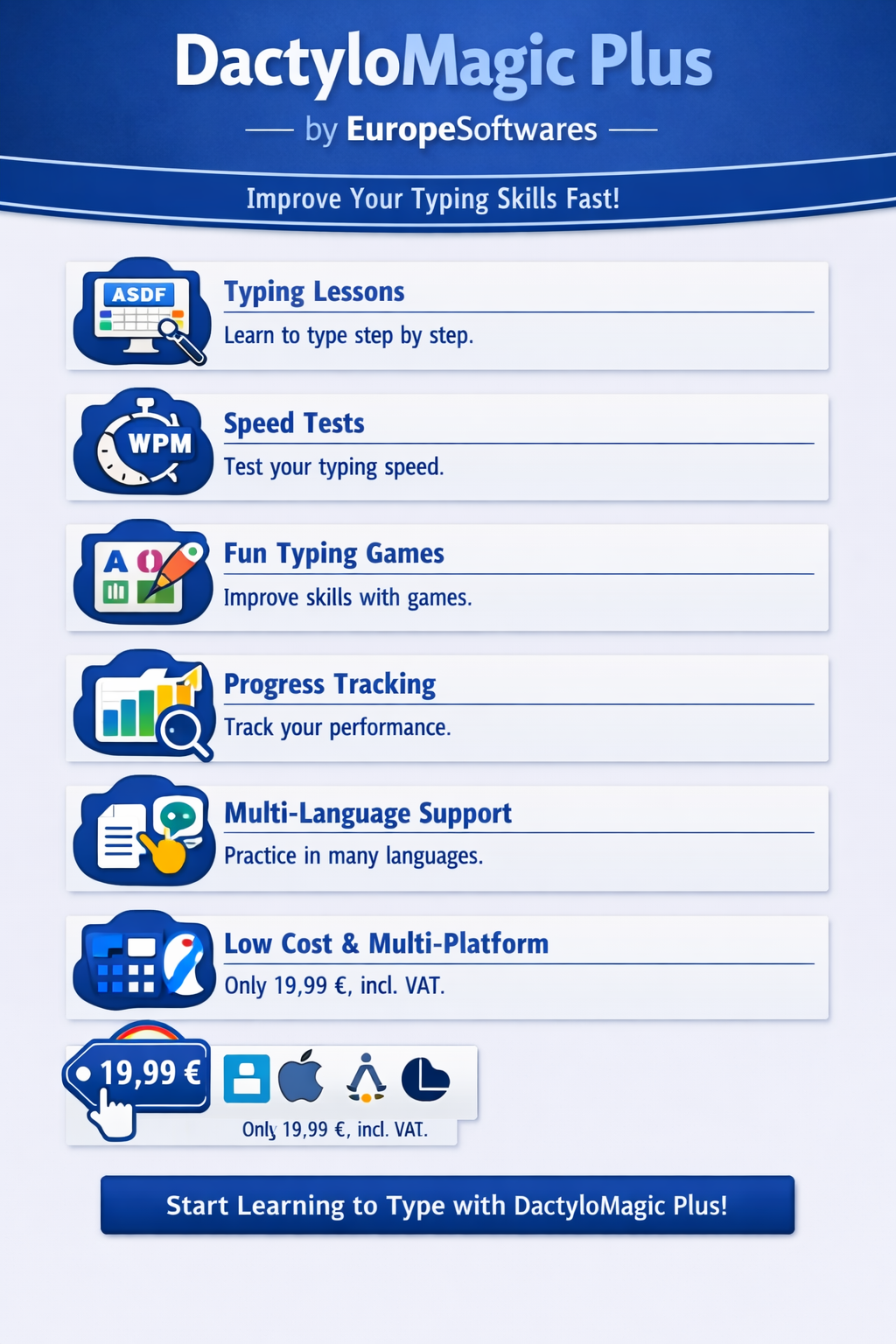 DactyloMagic Plus

by EuropeSoftwares

Improve Your Typing Skills Fast!

ASDF

Typing Lessons

Learn to type step by step.

WPM

Speed Tests

Test your typing speed.

A O

Fun Typing Games

Improve skills with games.

Progress Tracking

Track your performance.

Multi-Language Support

Practice in many languages.

Low Cost & Multi-Platform

Only 19,99 €, incl. VAT.

19,99 €

Only 19,99 €, incl. VAT.

Start Learning to Type with DactyloMagic Plus!