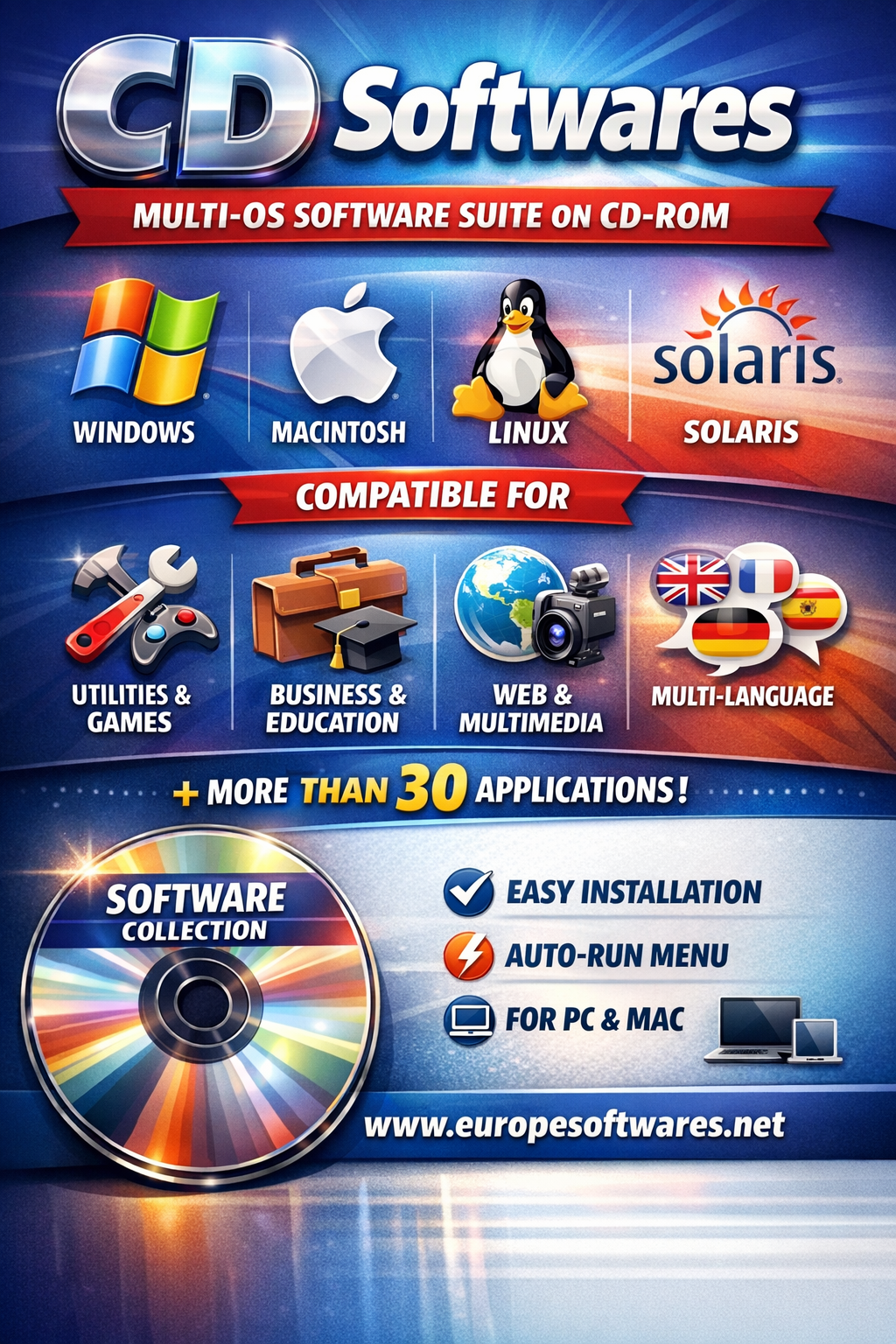 CD Softwares

MULTI-OS SOFTWARE SUITE ON CD-ROM

WINDOWS

MACINTOSH

LINUX

solaris

SOLARIS

COMPATIBLE FOR

UTILITIES & GAMES

BUSINESS & EDUCATION

WEB & MULTIMEDIA

MULTI-LANGUAGE

+ MORE THAN 30 APPLICATIONS!

SOFTWARE COLLECTION

EASY INSTALLATION

AUTO-RUN MENU

FOR PC & MAC

www.europesoftwares.net