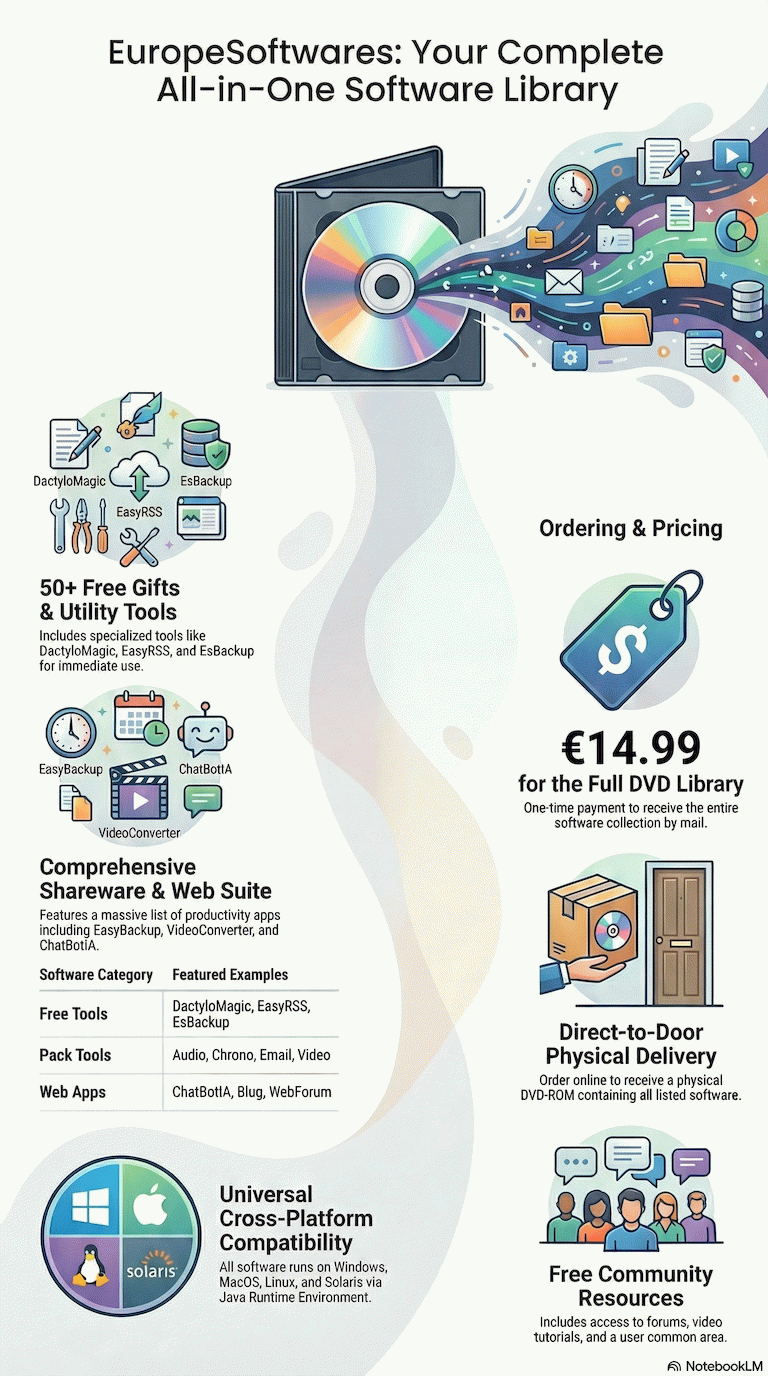 EuropeSoftwares: Your Complete All-in-One Software Library

DactyloMagic
EsBackup
EasyRSS

50+ Free Gifts & Utility Tools
Includes specialized tools like DactyloMagic, EasyRSS, and EsBackup for immediate use.

EasyBackup
ChatBotIA
VideoConverter

Comprehensive Shareware & Web Suite
Features a massive list of productivity apps including EasyBackup, VideoConverter, and ChatBotIA.

| Software Category | Featured Examples |
|---|---|
| Free Tools | DactyloMagic, EasyRSS, EsBackup |
| Pack Tools | Audio, Chrono, Email, Video |
| Web Apps | ChatBotIA, Blug, WebForum |

solaris

Universal Cross-Platform Compatibility
All software runs on Windows, MacOS, Linux, and Solaris via Java Runtime Environment.

Ordering & Pricing

$

€14.99
for the Full DVD Library
One-time payment to receive the entire software collection by mail.

Direct-to-Door Physical Delivery
Order online to receive a physical DVD-ROM containing all listed software.

Free Community Resources
Includes access to forums, video tutorials, and a user common area.

NotebookLM