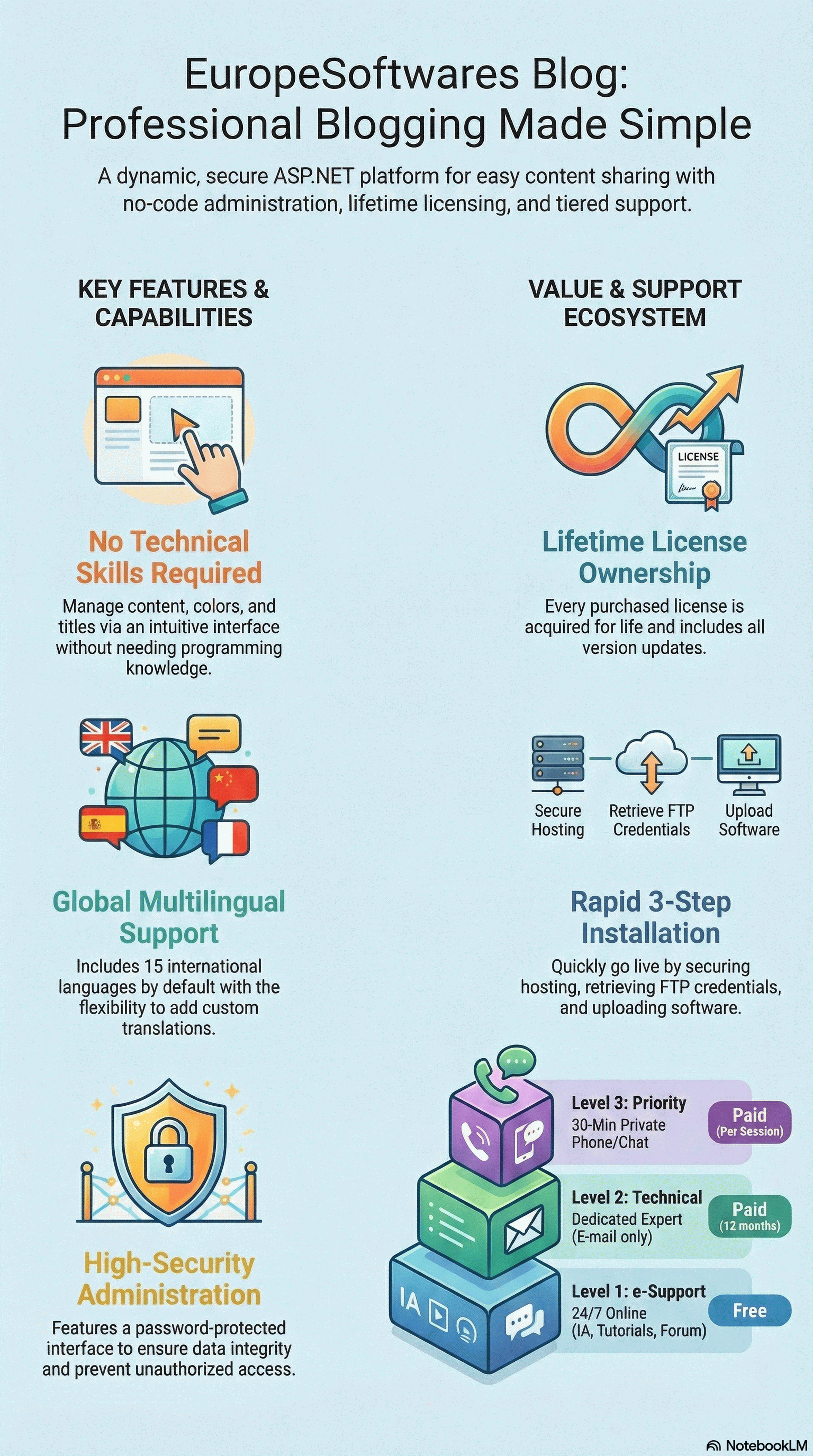 EuropeSoftwares Blog: Professional Blogging Made Simple

A dynamic, secure ASP.NET platform for easy content sharing with no-code administration, lifetime licensing, and tiered support.

KEY FEATURES & CAPABILITIES

No Technical Skills Required

Manage content, colors, and titles via an intuitive interface without needing programming knowledge.

Global Multilingual Support

Includes 15 international languages by default with the flexibility to add custom translations.

High-Security Administration

Features a password-protected interface to ensure data integrity and prevent unauthorized access.

VALUE & SUPPORT ECOSYSTEM

LICENSE

Lifetime License Ownership

Every purchased license is acquired for life and includes all version updates.

Secure Hosting

Retrieve FTP Credentials

Upload Software

Rapid 3-Step Installation

Quickly go live by securing hosting, retrieving FTP credentials, and uploading software.

Level 3: Priority
30-Min Private Phone/Chat
Paid (Per Session)

Level 2: Technical
Dedicated Expert (E-mail only)
Paid (12 months)

IA

Level 1: e-Support
24/7 Online (IA, Tutorials, Forum)
Free

NotebookLM