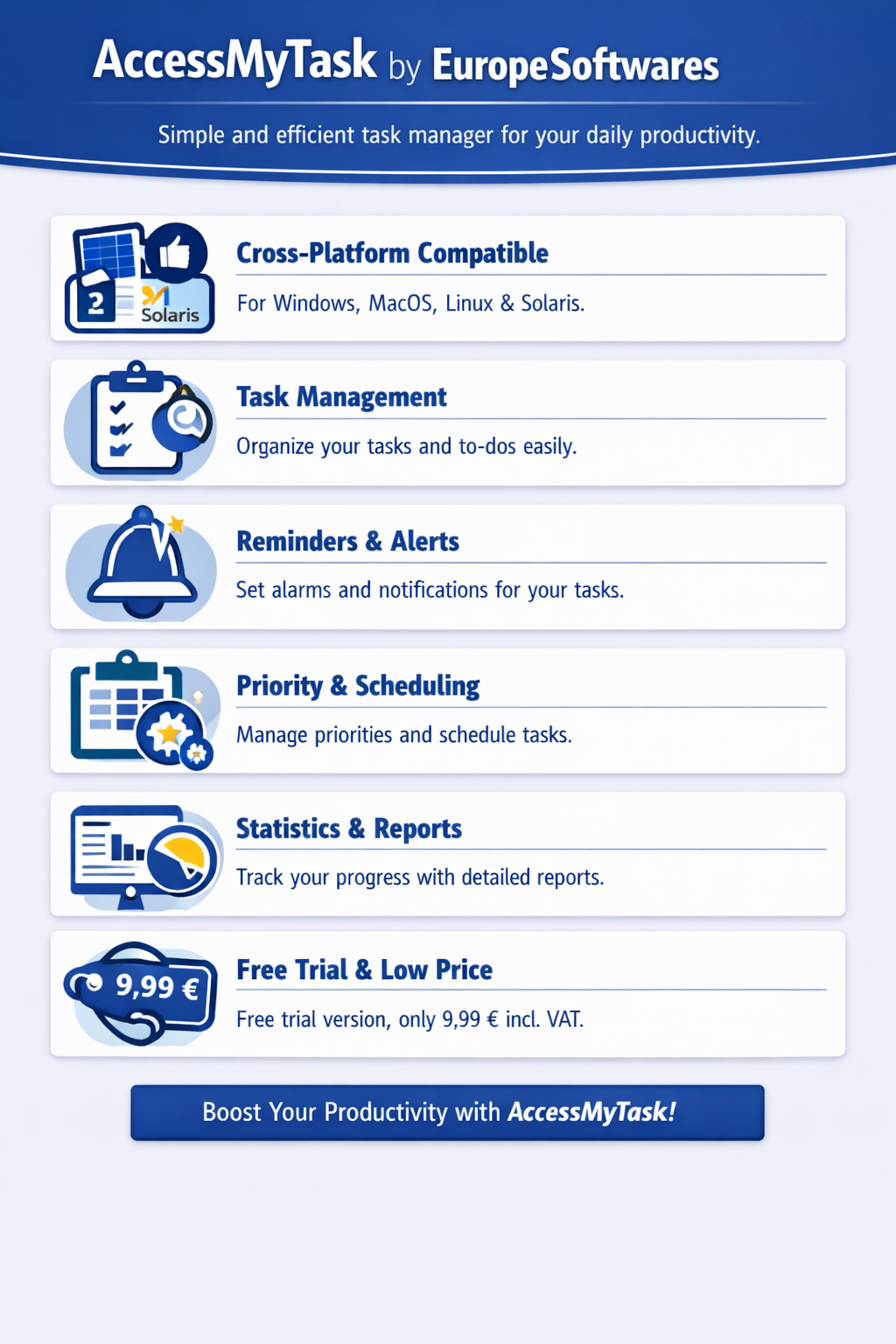 AccessMyTask by EuropeSoftwares

Simple and efficient task manager for your daily productivity.

2 Solaris

Cross-Platform Compatible

For Windows, MacOS, Linux & Solaris.

Task Management

Organize your tasks and to-dos easily.

Reminders & Alerts

Set alarms and notifications for your tasks.

Priority & Scheduling

Manage priorities and schedule tasks.

Statistics & Reports

Track your progress with detailed reports.

9,99 €

Free Trial & Low Price

Free trial version, only 9,99 € incl. VAT.

Boost Your Productivity with AccessMyTask!