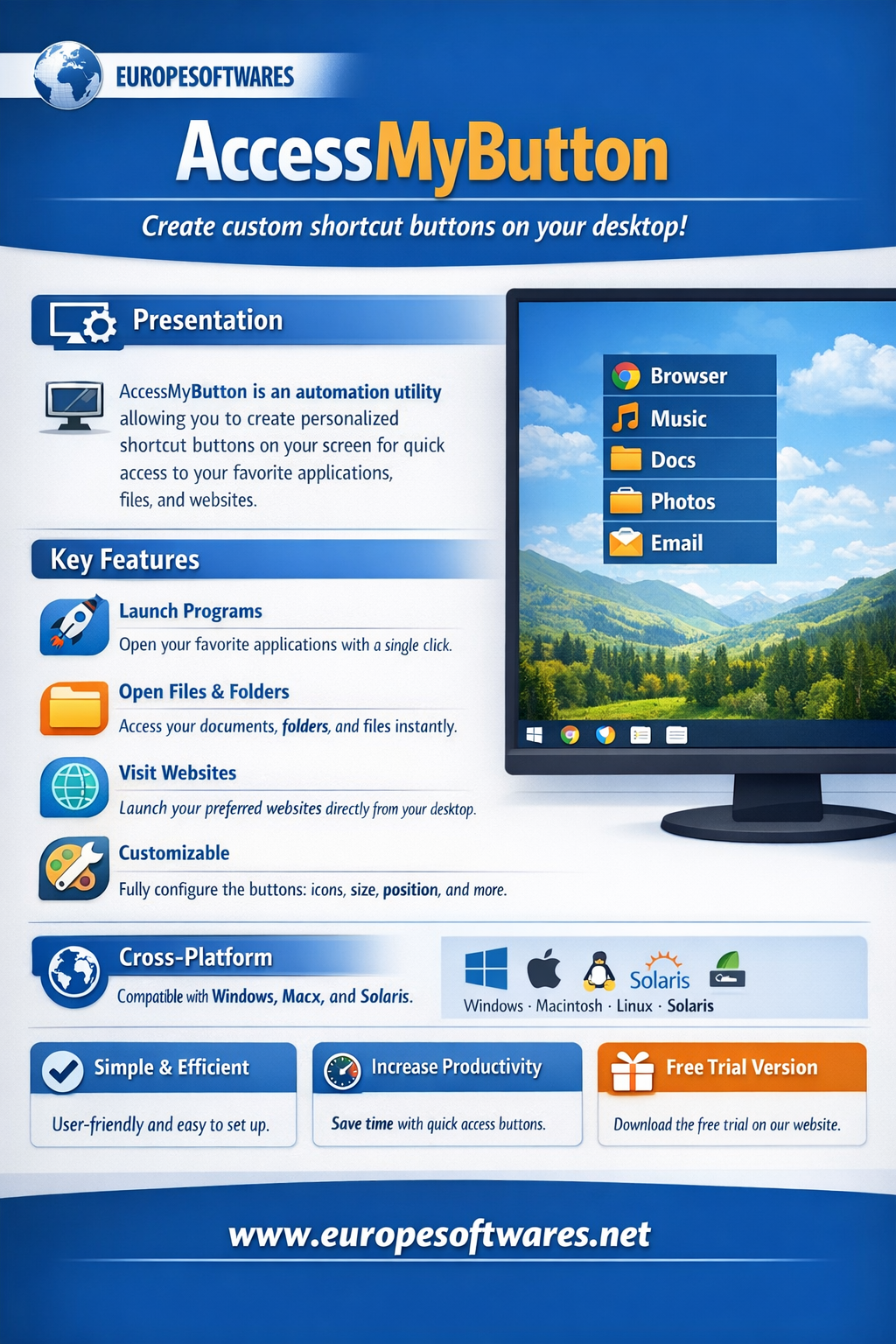 EUROPESOFTWARES

AccessMyButton

Create custom shortcut buttons on your desktop!

Presentation

AccessMyButton is an automation utility allowing you to create personalized shortcut buttons on your screen for quick access to your favorite applications, files, and websites.

Browser
Music
Docs
Photos
Email

Key Features

Launch Programs
Open your favorite applications with a single click.

Open Files & Folders
Access your documents, folders, and files instantly.

Visit Websites
Launch your preferred websites directly from your desktop.

Customizable
Fully configure the buttons: icons, size, position, and more.

Cross-Platform
Compatible with Windows, Macx, and Solaris.

Solaris
Windows · Macintosh · Linux · Solaris

Simple & Efficient
User-friendly and easy to set up.

Increase Productivity
Save time with quick access buttons.

Free Trial Version
Download the free trial on our website.

www.europesoftwares.net