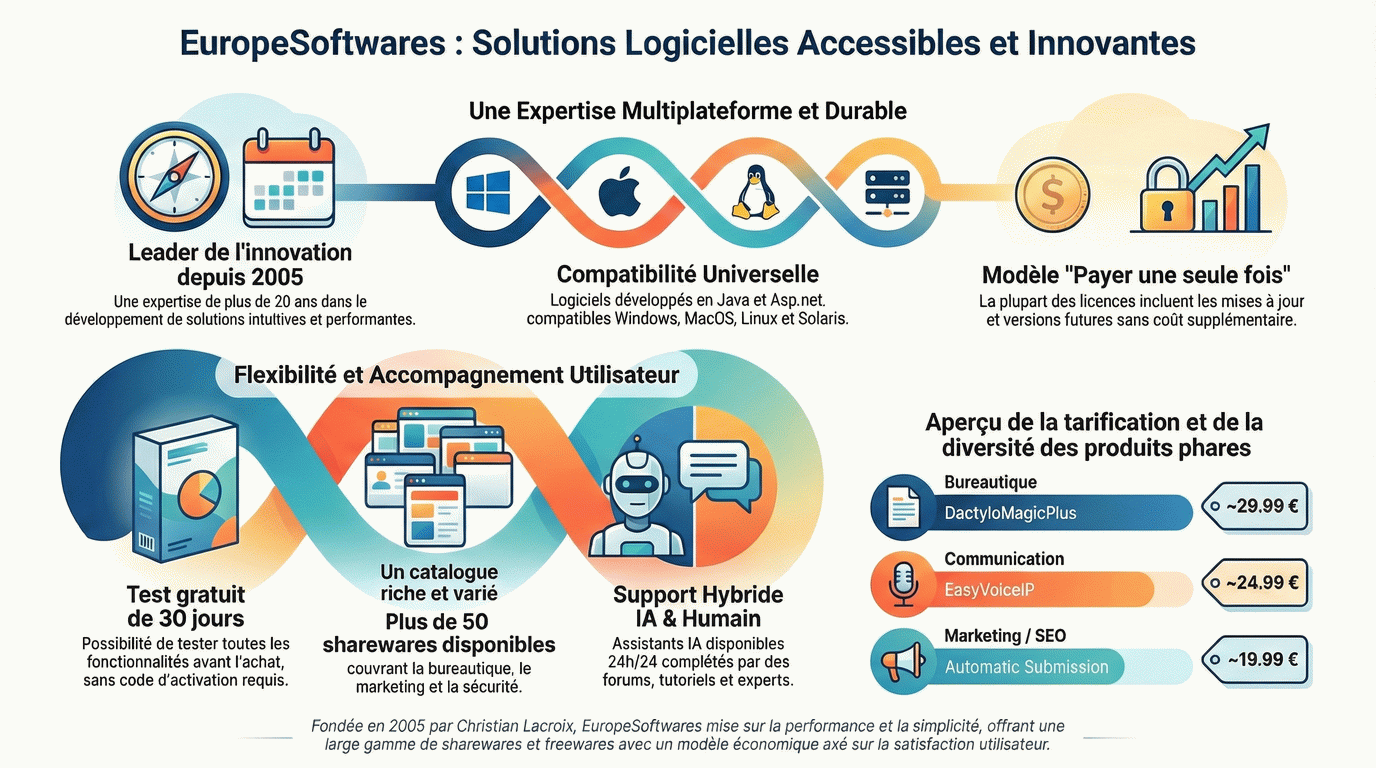 EuropeSoftwares : Solutions Logicielles Accessibles et Innovantes

Une Expertise Multiplateforme et Durable

Leader de l'innovation depuis 2005

Une expertise de plus de 20 ans dans le développement de solutions intuitives et performantes.

Compatibilité Universelle

Logiciels développés en Java et Asp.net. compatibles Windows, MacOS, Linux et Solaris.

Modèle "Payer une seule fois"

La plupart des licences incluent les mises à jour et versions futures sans coût supplémentaire.

Flexibilité et Accompagnement Utilisateur

Test gratuit de 30 jours

Possibilité de tester toutes les fonctionnalités avant l'achat, sans code d'activation requis.

Un catalogue riche et varié

Plus de 50 sharewares disponibles

couvrant la bureautique, le marketing et la sécurité.

Support Hybride IA & Humain

Assistants IA disponibles 24h/24 complétés par des forums, tutoriels et experts.

Aperçu de la tarification et de la diversité des produits phares

Bureautique

DactyloMagicPlus

~29.99 €

Communication

EasyVoiceIP

~24.99 €

Marketing / SEO

Automatic Submission

~19.99 €

Fondée en 2005 par Christian Lacroix, EuropeSoftwares mise sur la performance et la simplicité, offrant une large gamme de sharewares et freewares avec un modèle économique axé sur la satisfaction utilisateur.